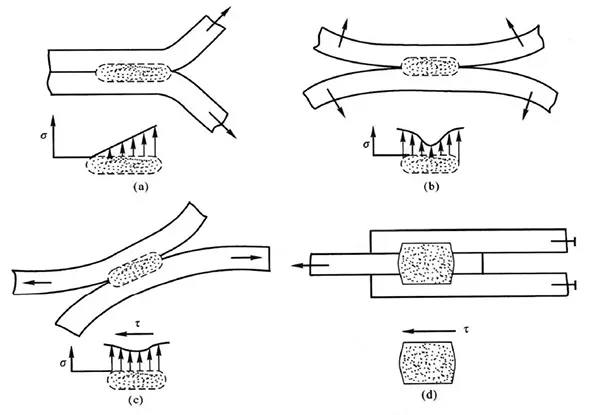 $\sigma$
(a)
$\sigma$
(b)
$\tau$
$\sigma$
(c)
$\tau$
(d)